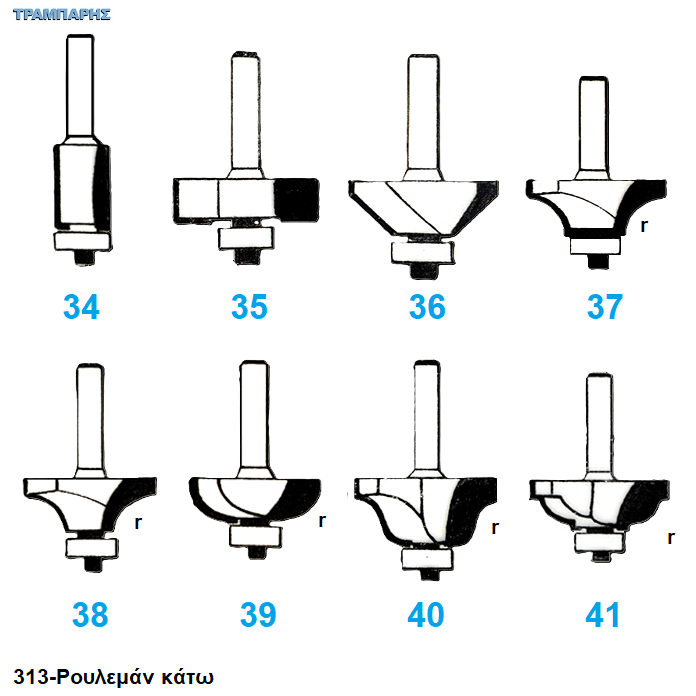 ΤΡΑΜΠΑΡΗΣ

r

34 35 36 37

r r r r

38 39 40 41

313-Ρουλεμάν κάτω