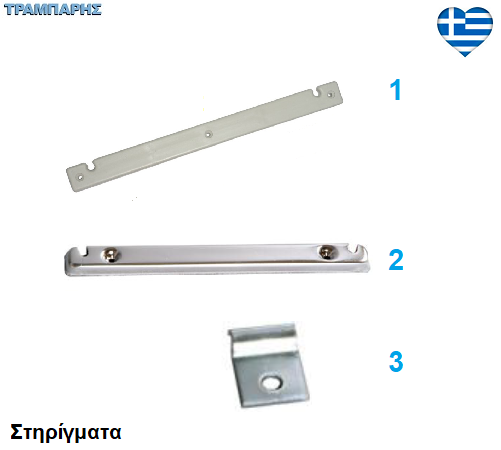 ΤΡΑΜΠΑΡΗΣ

1

2

3

Στηρίγματα