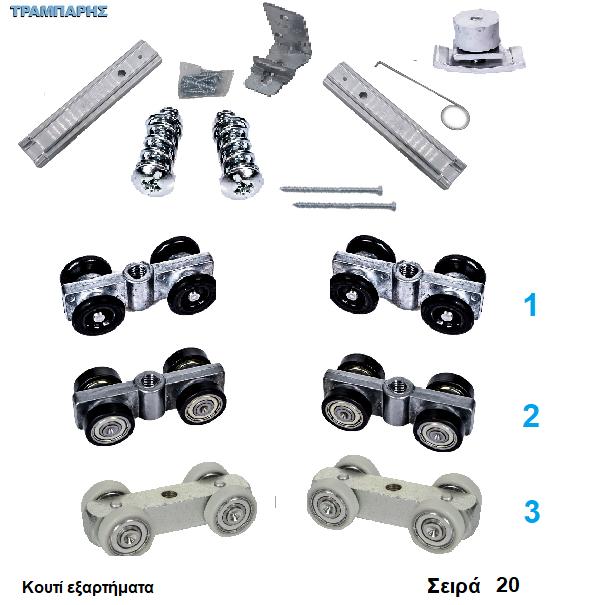 ΤΡΑΜΠΑΡΗΣ

1

2

3

Κουτί εξαρτήματα

Σειρά 20