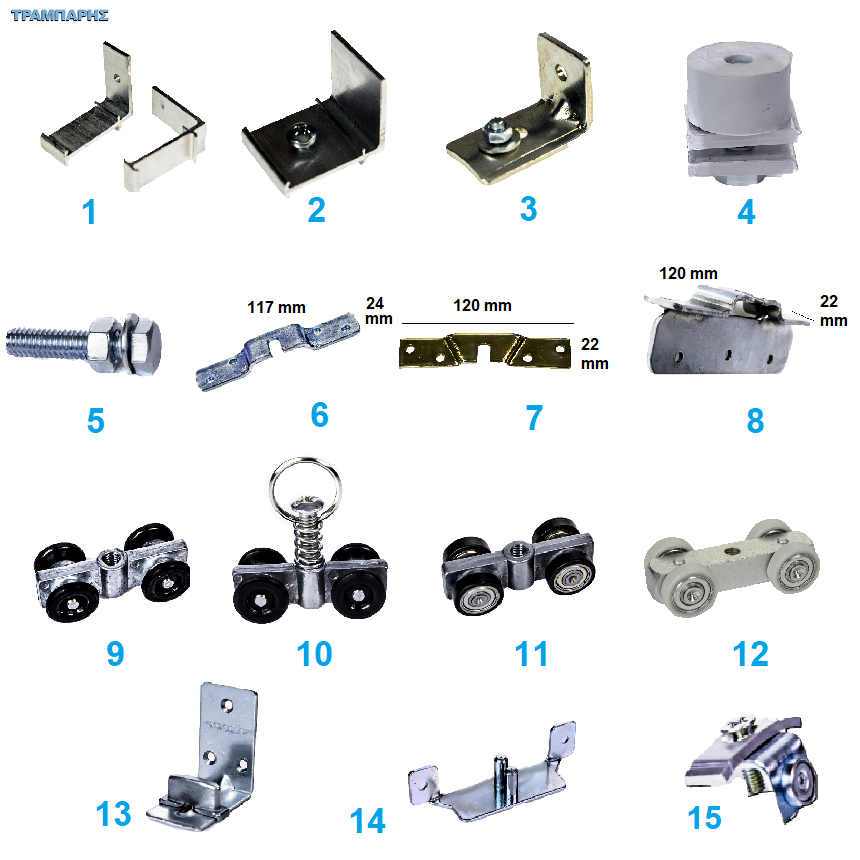 ΤΡΑΜΠΑΡΗΣ

1

2

3

4

5

117 mm

24 mm

6

120 mm

22 mm

7

120 mm

22 mm

8

9

10

11

12

13

14

15