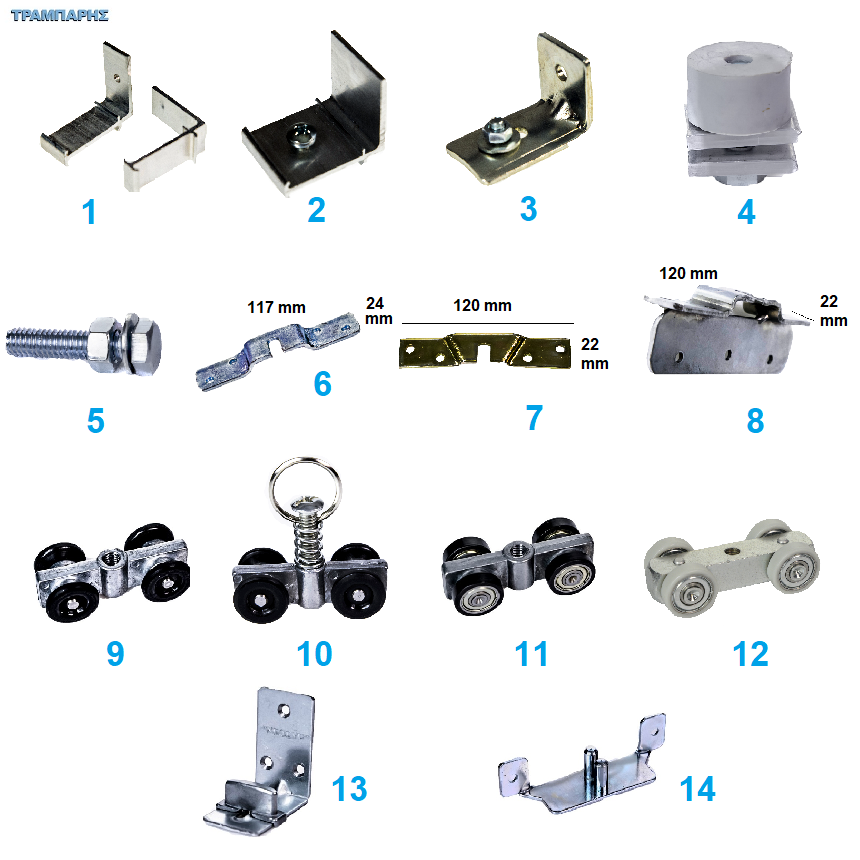 ΤΡΑΜΠΑΡΗΣ

1

2

3

4

5

117 mm

24 mm

6

120 mm

22 mm

7

120 mm

22 mm

8

9

10

11

12

13

14