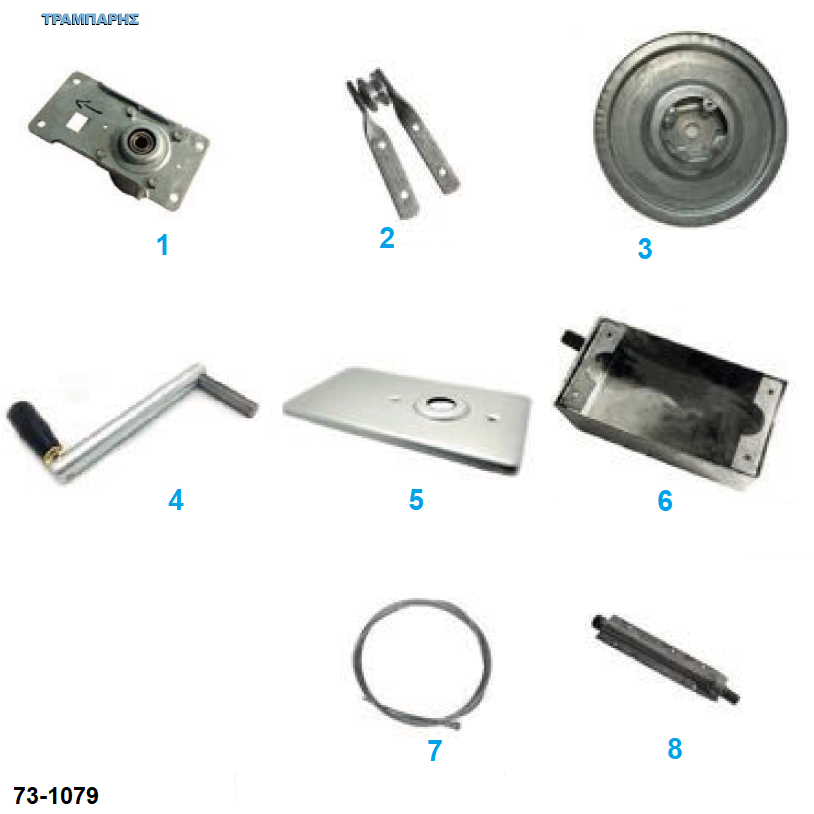 ΤΡΑΜΠΑΡΗΣ

1

2

3

4

5

6

7

8

73-1079