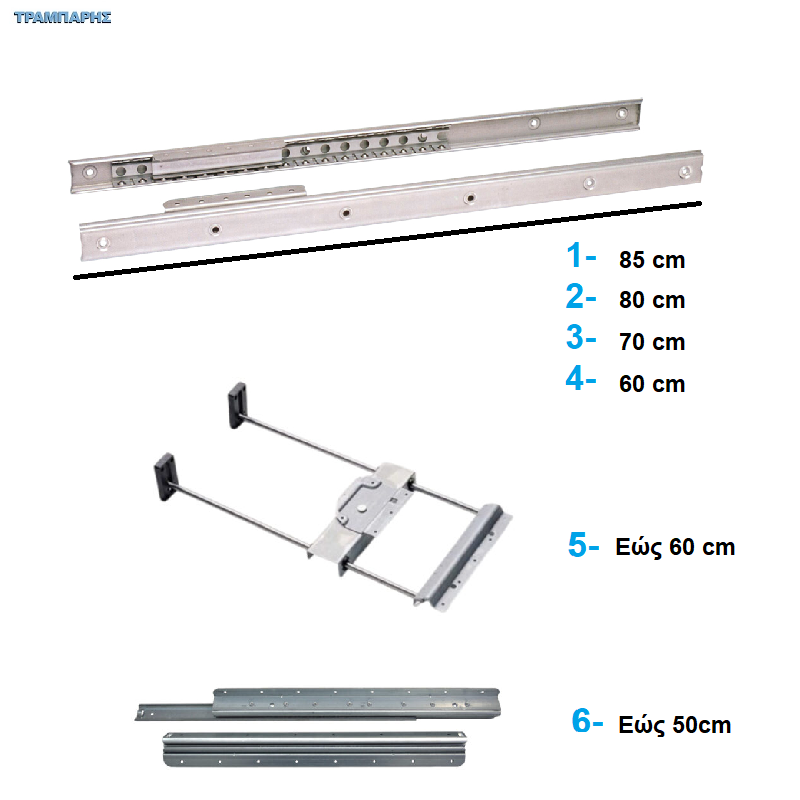 ΤΡΑΜΠΑΡΗΣ

1- 85 cm
2- 80 cm
3- 70 cm
4- 60 cm

5- Εώς 60 cm

6- Εώς 50cm