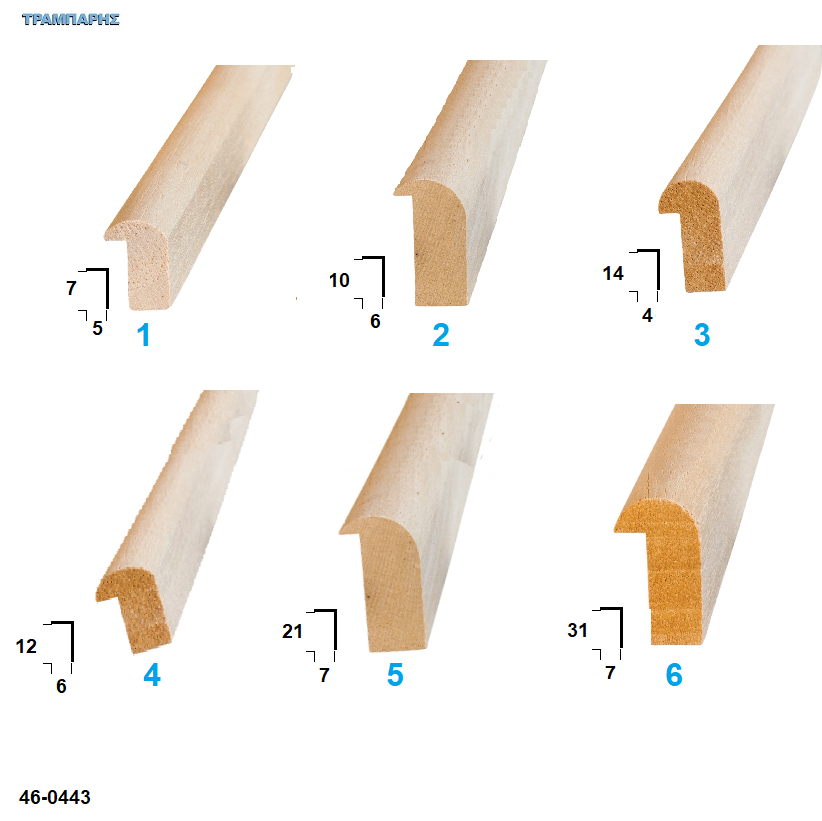 ΤΡΑΜΠΑΡΗΣ

7
5
1

10
6
2

14
4
3

12
6
4

21
7
5

31
7
6

46-0443