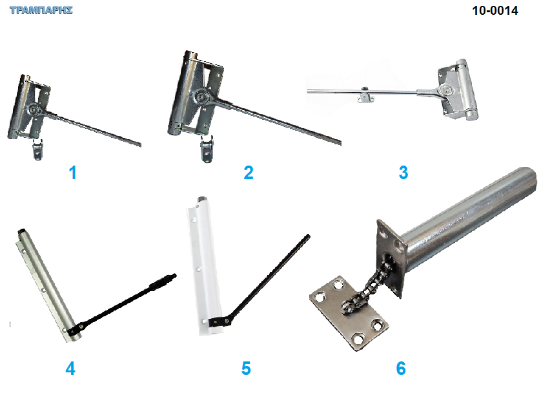 ΤΡΑΜΠΑΡΗΣ

10-0014

1

2

3

4

5

6