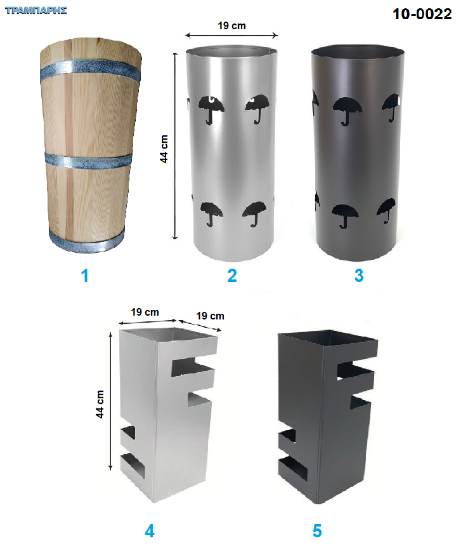 ΤΡΑΜΠΑΡΗΣ

10-0022

19 cm

44 cm

1

2

3

19 cm

19 cm

44 cm

4

5